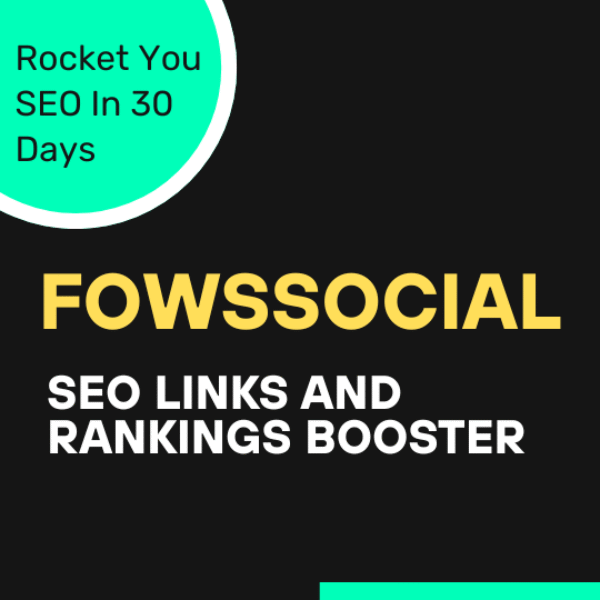 Rocket You SEO In 30 Days

FOWSSOCIAL

SEO LINKS AND RANKINGS BOOSTER